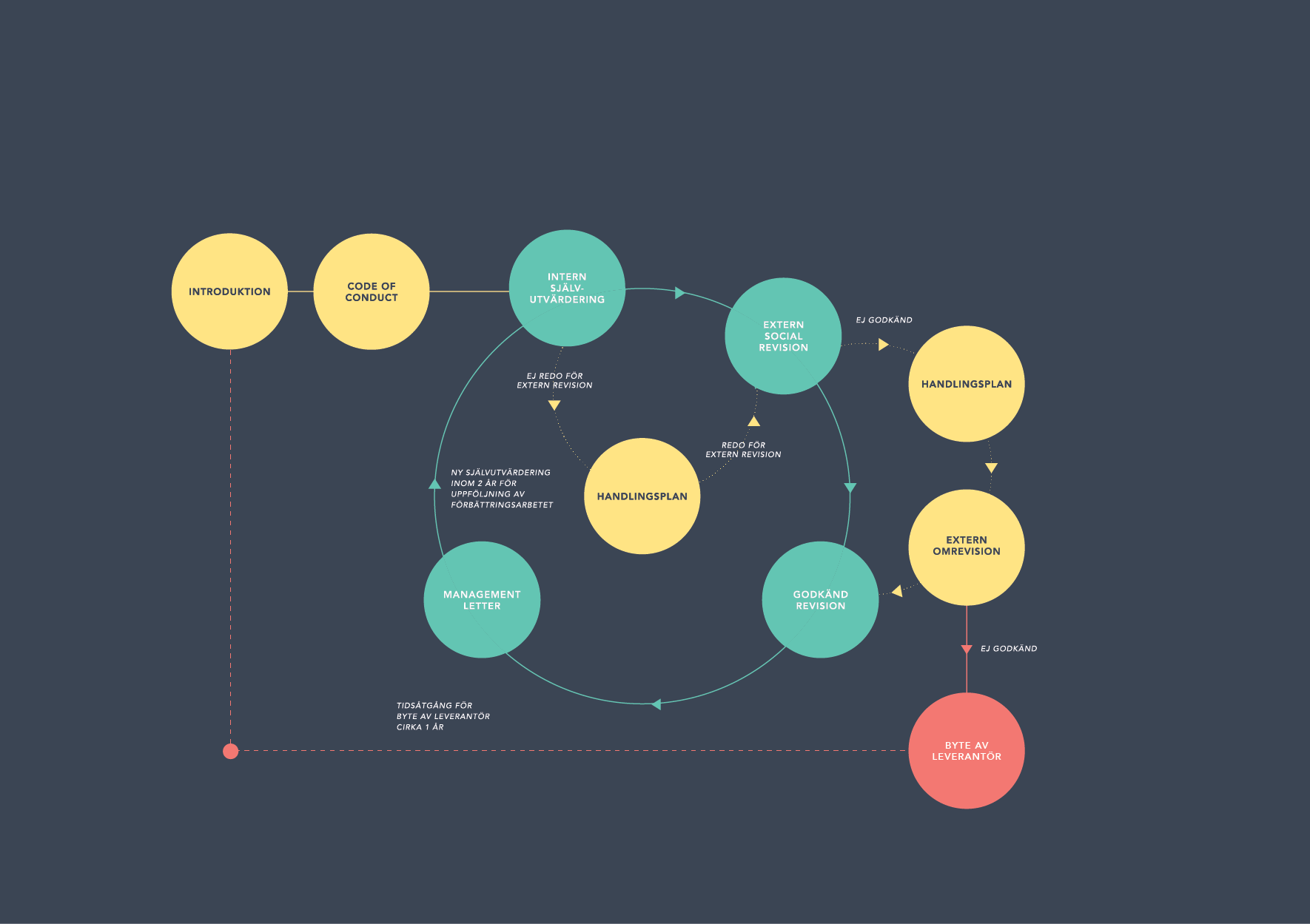 INTRODUKTION

CODE OF CONDUCT

INTERN SJÄLV-UTVÄRDERING

EXTERN SOCIAL REVISION

EJ GODKÄND

HANDLINGSPLAN

EJ REDO FÖR EXTERN REVISION

REDO FÖR EXTERN REVISION

HANDLINGSPLAN

NY SJÄLVUTVÄRDERING INOM 2 ÅR FÖR UPPFÖLJNING AV FÖRBÄTTRINGSARBETET

EXTERN OMREVISION

MANAGEMENT LETTER

GODKÄND REVISION

EJ GODKÄND

TIDSÅTGÅNG FÖR BYTE AV LEVERANTÖR CIRKA 1 ÅR

BYTE AV LEVERANTÖR